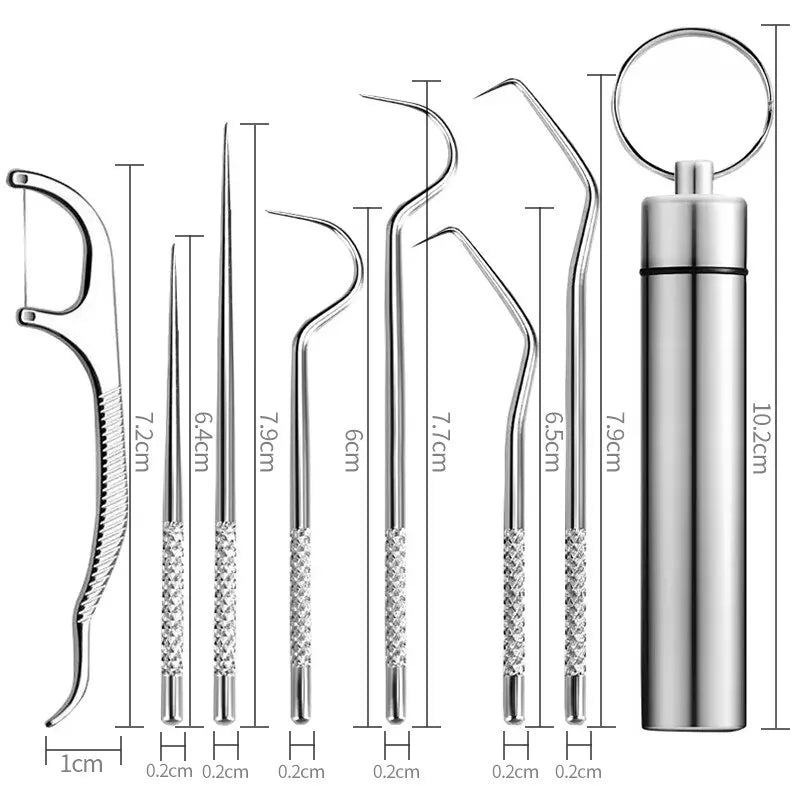 7.2cm
6.4cm
7.9cm
6cm
7.7cm
6.5cm
7.9cm
10.2cm
1cm
0.2cm
0.2cm
0.2cm
0.2cm
0.2cm
0.2cm