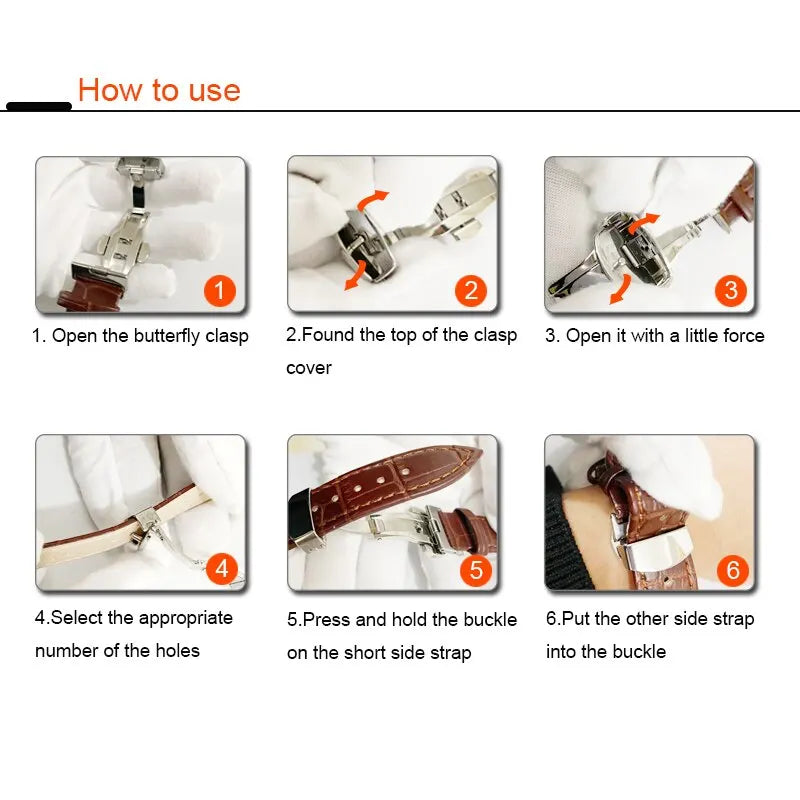 How to use

1

1. Open the butterfly clasp

2

2.Found the top of the clasp cover

3

3. Open it with a little force

4

4.Select the appropriate number of the holes

5

5.Press and hold the buckle on the short side strap

6

6.Put the other side strap into the buckle