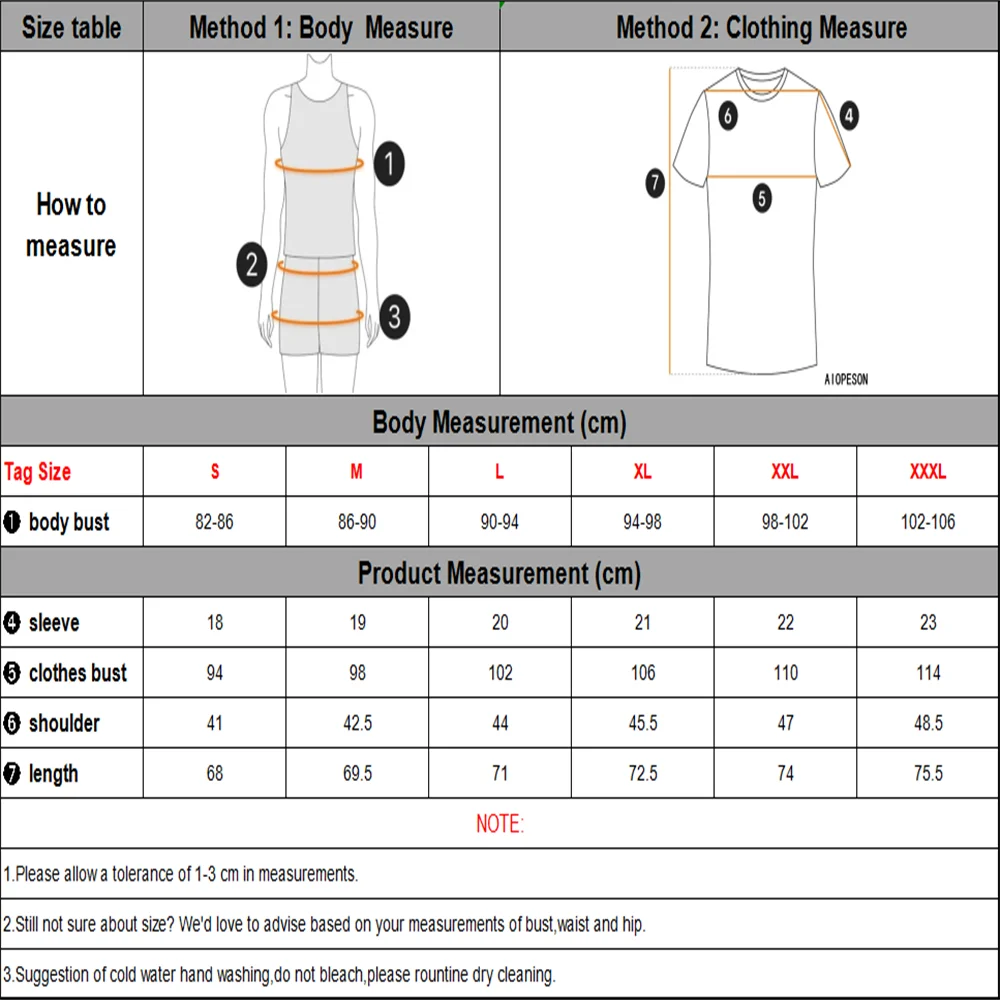 | Size table | Method 1: Body Measure | Method 2: Clothing Measure |
|---|---|---|
| How to measure | 1 2 3 | 6 4 7 5 AIOPESON |

Body Measurement (cm)

| Tag Size | S | M | L | XL | XXL | XXXL |
|---|---|---|---|---|---|---|
| ❶ body bust | 82-86 | 86-90 | 90-94 | 94-98 | 98-102 | 102-106 |

Product Measurement (cm)

| | | | | | | |
|---|---|---|---|---|---|---|
| ❹ sleeve | 18 | 19 | 20 | 21 | 22 | 23 |
| ❺ clothes bust | 94 | 98 | 102 | 106 | 110 | 114 |
| ❻ shoulder | 41 | 42.5 | 44 | 45.5 | 47 | 48.5 |
| ❼ length | 68 | 69.5 | 71 | 72.5 | 74 | 75.5 |

NOTE:

1.Please allow a tolerance of 1-3 cm in measurements.

2.Still not sure about size? We'd love to advise based on your measurements of bust,waist and hip.

3.Suggestion of cold water hand washing,do not bleach,please rountine dry cleaning.