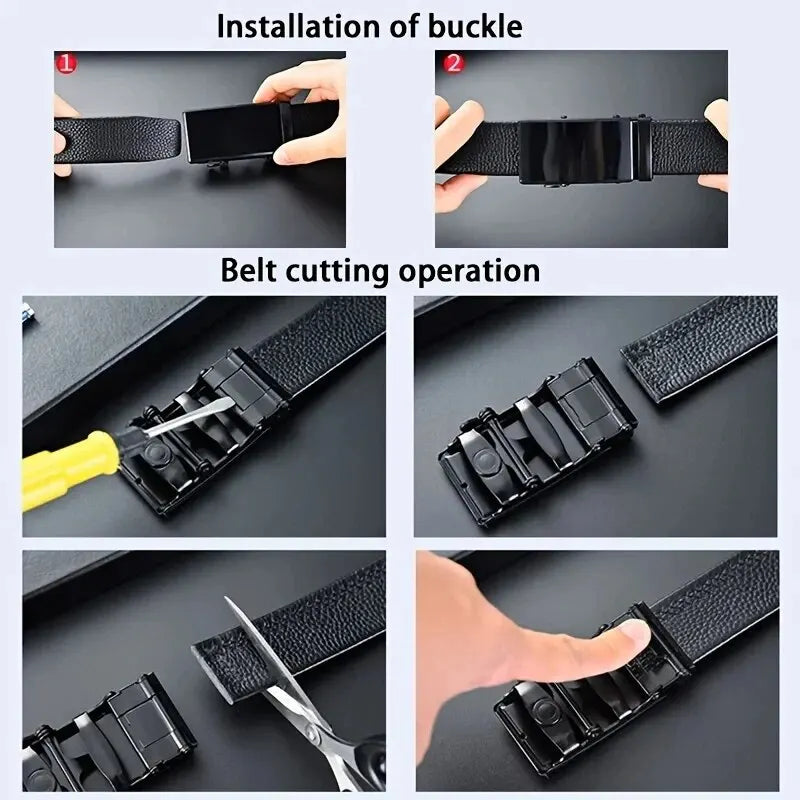 Installation of buckle

1

2

Belt cutting operation