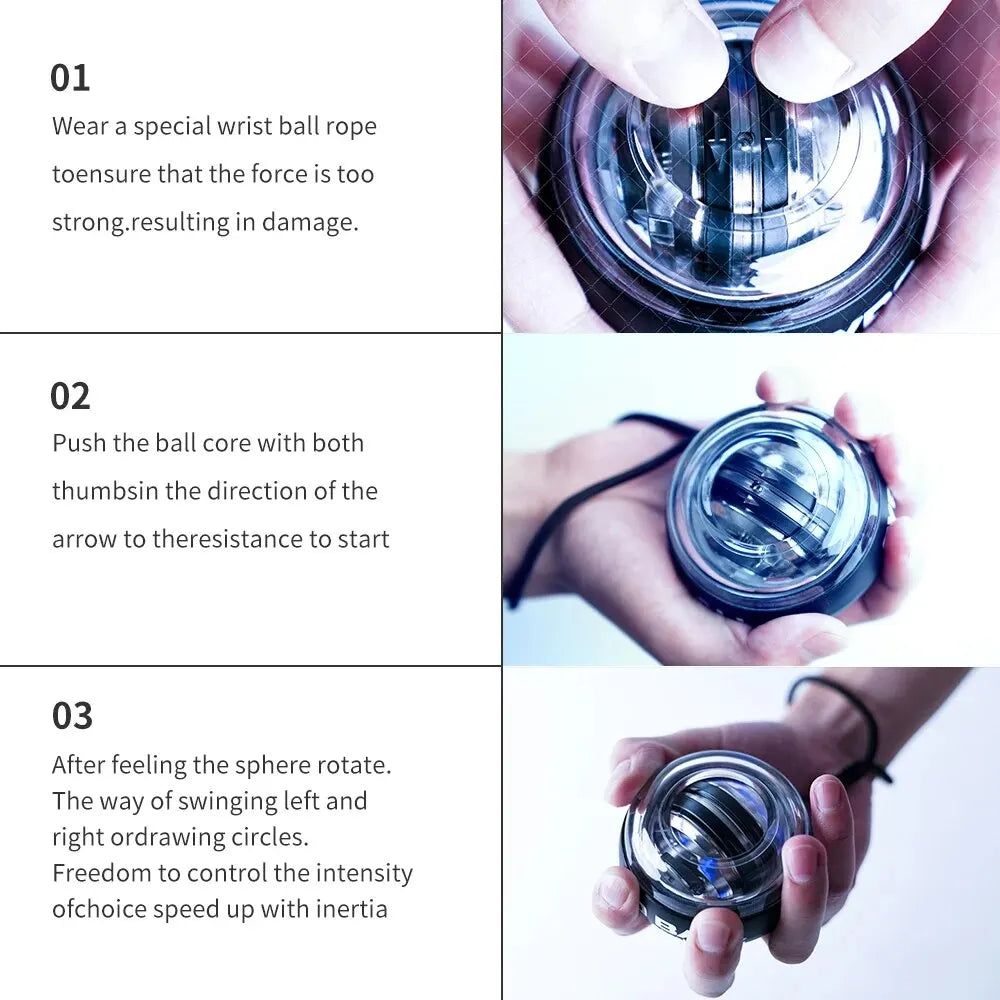 01
Wear a special wrist ball rope toensure that the force is too strong.resulting in damage.

02
Push the ball core with both thumbsin the direction of the arrow to theresistance to start

03
After feeling the sphere rotate. The way of swinging left and right ordrawing circles. Freedom to control the intensity ofchoice speed up with inertia